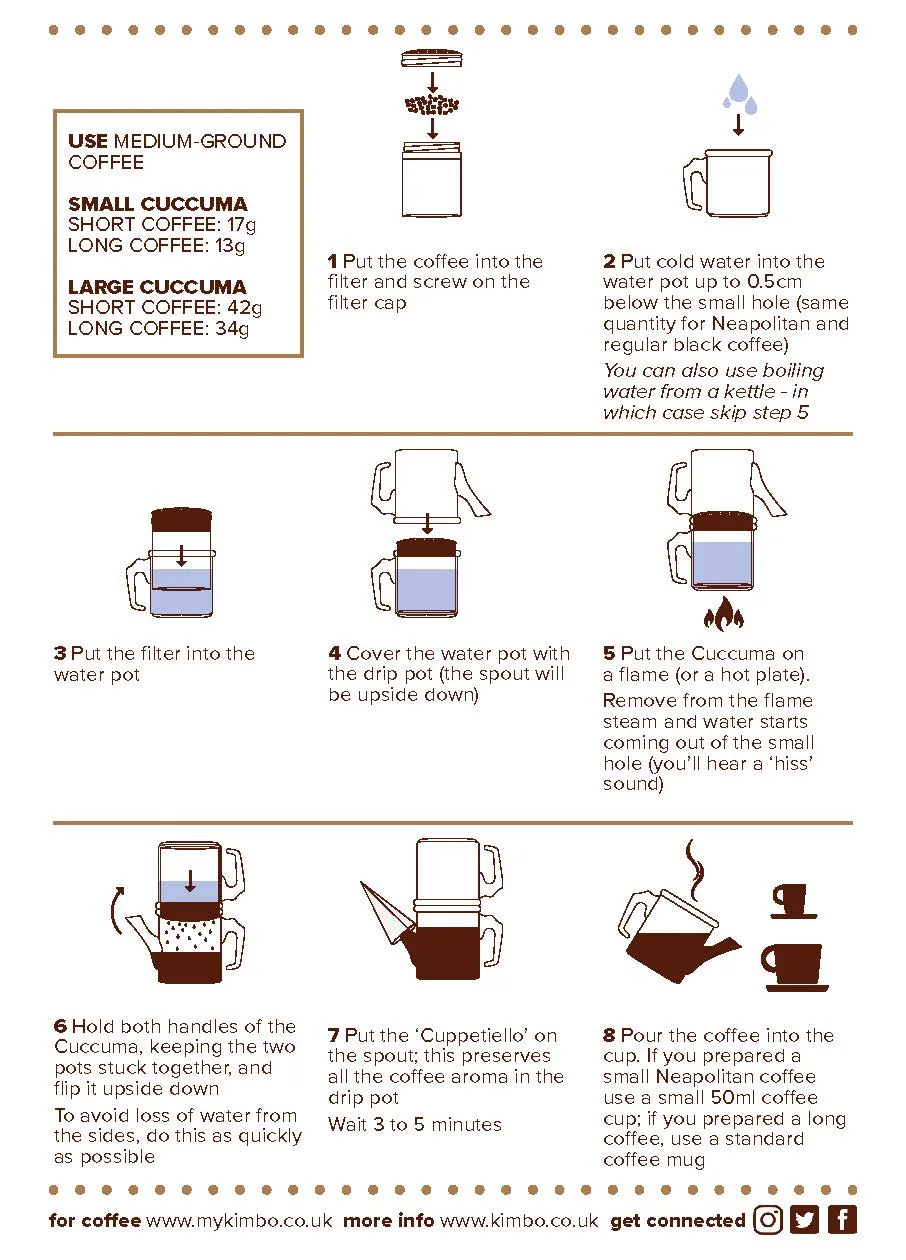 USE MEDIUM-GROUND COFFEE

SMALL CUCCUMA
SHORT COFFEE: 17g
LONG COFFEE: 13g

LARGE CUCCUMA
SHORT COFFEE: 42g
LONG COFFEE: 34g

1 Put the coffee into the filter and screw on the filter cap

2 Put cold water into the water pot up to 0.5cm below the small hole (same quantity for Neapolitan and regular black coffee)

You can also use boiling water from a kettle - in which case skip step 5

3 Put the filter into the water pot

4 Cover the water pot with the drip pot (the spout will be upside down)

5 Put the Cuccuma on a flame (or a hot plate).

Remove from the flame steam and water starts coming out of the small hole (you'll hear a 'hiss' sound)

6 Hold both handles of the Cuccuma, keeping the two pots stuck together, and flip it upside down

To avoid loss of water from the sides, do this as quickly as possible

7 Put the 'Cuppetiello' on the spout; this preserves all the coffee aroma in the drip pot

Wait 3 to 5 minutes

8 Pour the coffee into the cup. If you prepared a small Neapolitan coffee use a small 50ml coffee cup; if you prepared a long coffee, use a standard coffee mug

for coffee www.mykimbo.co.uk more info www.kimbo.co.uk get connected